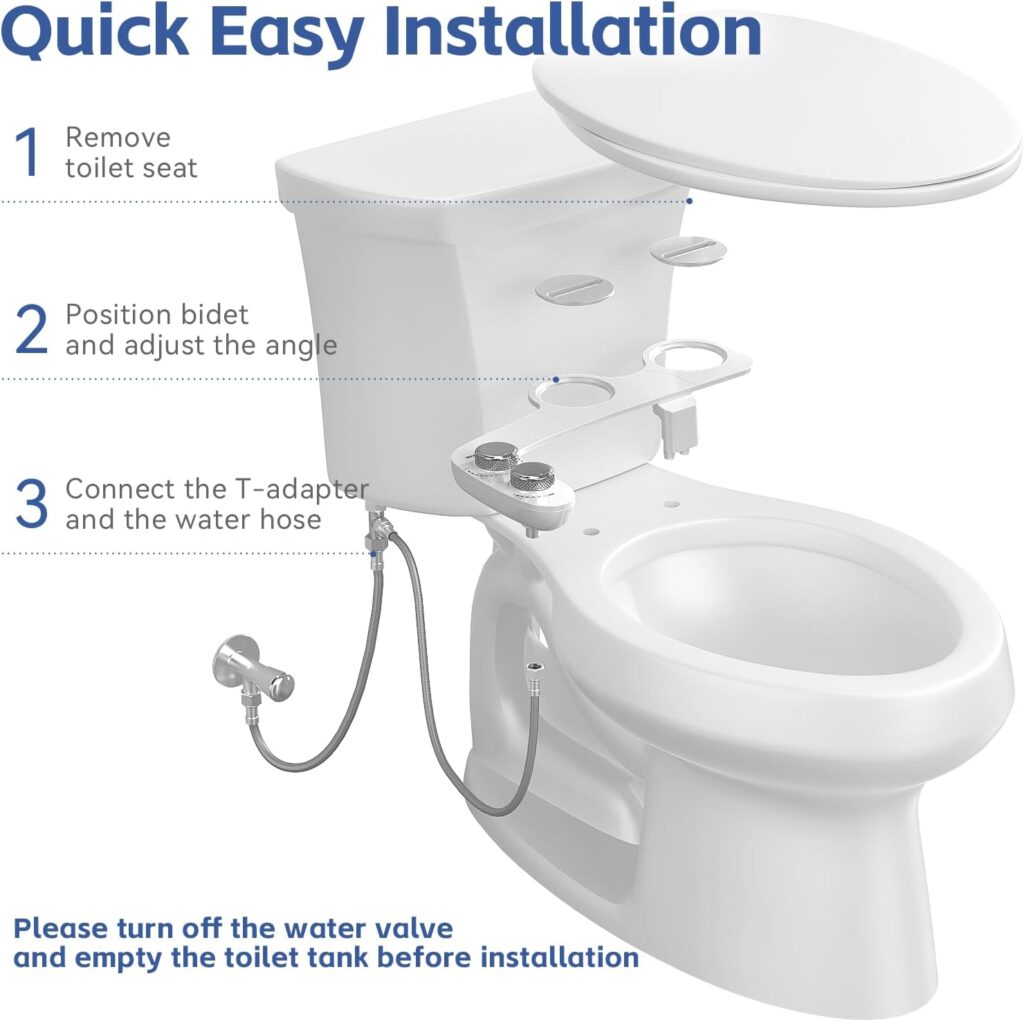 Quick Easy Installation

1 Remove toilet seat

2 Position bidet and adjust the angle

3 Connect the T-adapter and the water hose

Please turn off the water valve and empty the toilet tank before installation